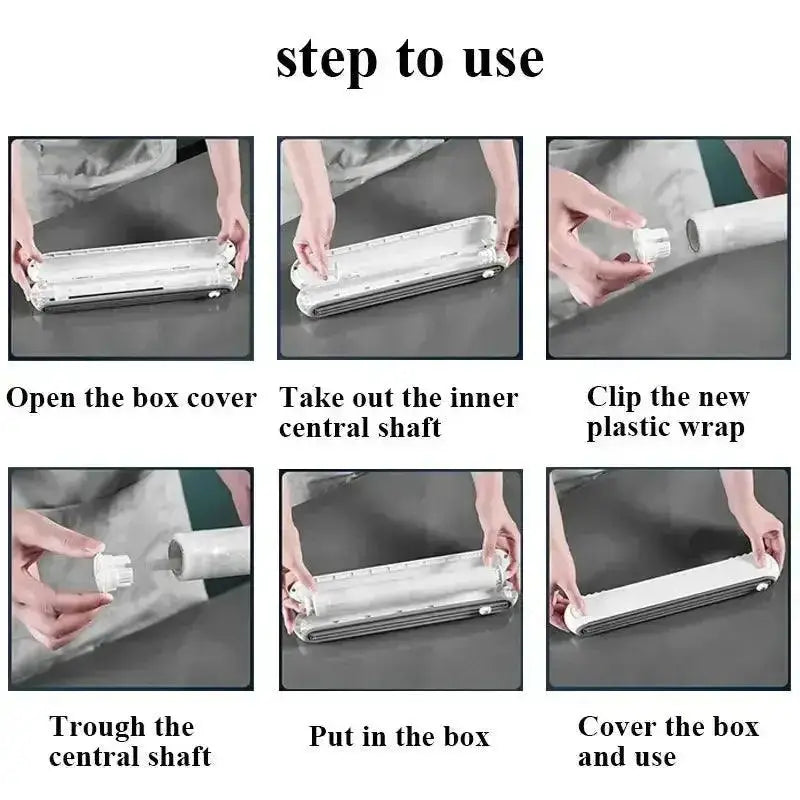 step to use

Open the box cover

Take out the inner central shaft

Clip the new plastic wrap

Trough the central shaft

Put in the box

Cover the box and use