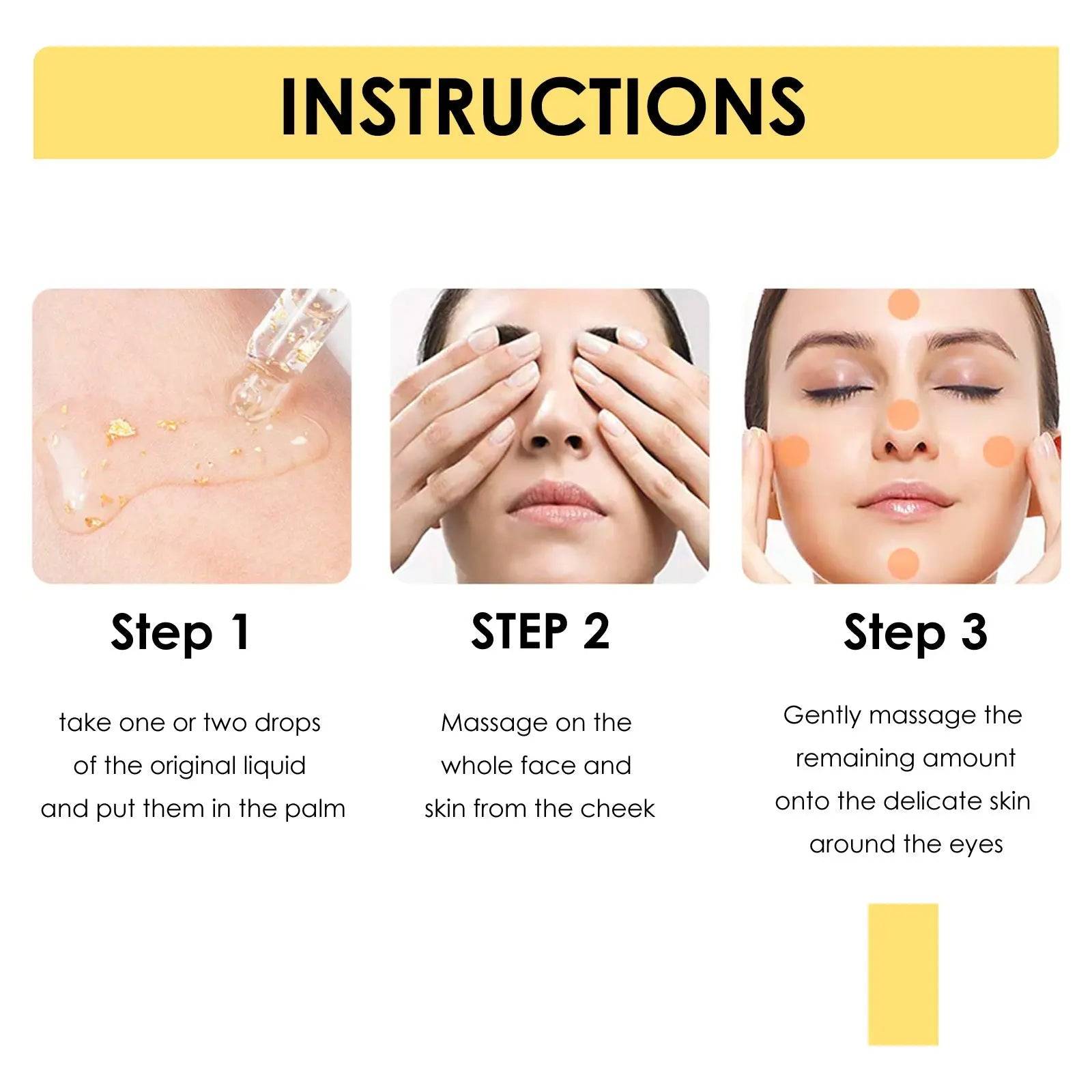 INSTRUCTIONS

Step 1

take one or two drops of the original liquid and put them in the palm

STEP 2

Massage on the whole face and skin from the cheek

Step 3

Gently massage the remaining amount onto the delicate skin around the eyes